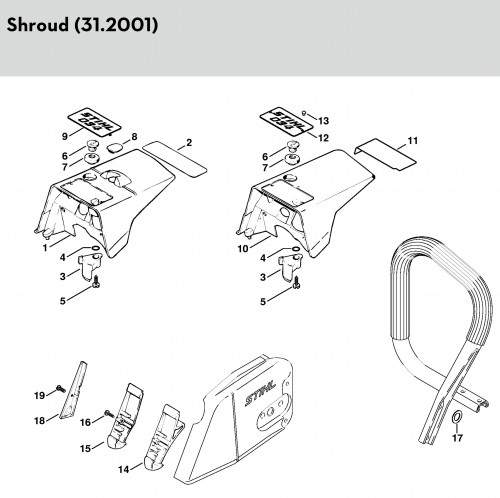 Shroud (31.2001)

STIHL 034

9

8

2

6

7

1

4

3

5

STIHL 034

13

12

11

6

7

10

4

3

5

19

18

16

15

14

STIHL

17